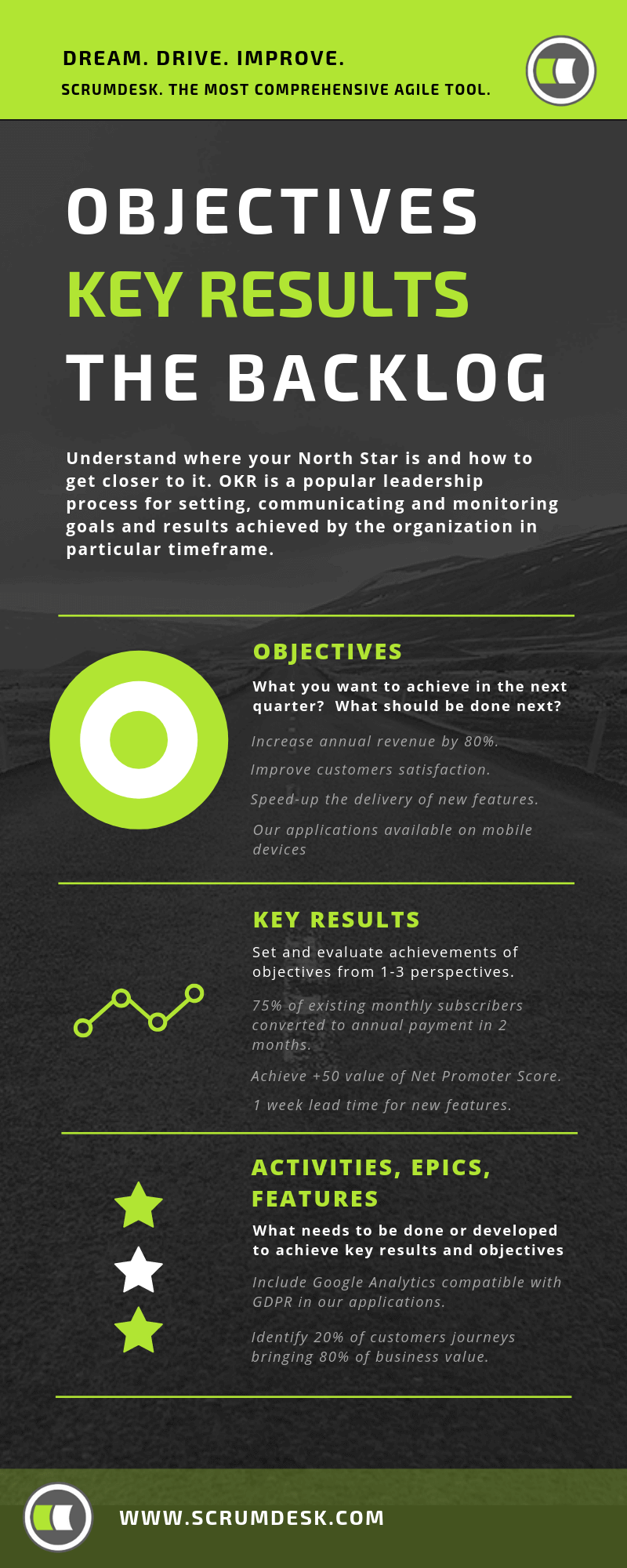 DREAM. DRIVE. IMPROVE.
SCRUMDESK. THE MOST COMPREHENSIVE AGILE TOOL.

OBJECTIVES
KEY RESULTS
THE BACKLOG

Understand where your North Star is and how to get closer to it. OKR is a popular leadership process for setting, communicating and monitoring goals and results achieved by the organization in particular timeframe.

OBJECTIVES

What you want to achieve in the next quarter? What should be done next?

Increase annual revenue by 80%.

Improve customers satisfaction.

Speed-up the delivery of new features.

Our applications available on mobile devices

KEY RESULTS

Set and evaluate achievements of objectives from 1-3 perspectives.

75% of existing monthly subscribers converted to annual payment in 2 months.

Achieve +50 value of Net Promoter Score.

1 week lead time for new features.

ACTIVITIES, EPICS, FEATURES

What needs to be done or developed to achieve key results and objectives

Include Google Analytics compatible with GDPR in our applications.

Identify 20% of customers journeys bringing 80% of business value.

WWW.SCRUMDESK.COM